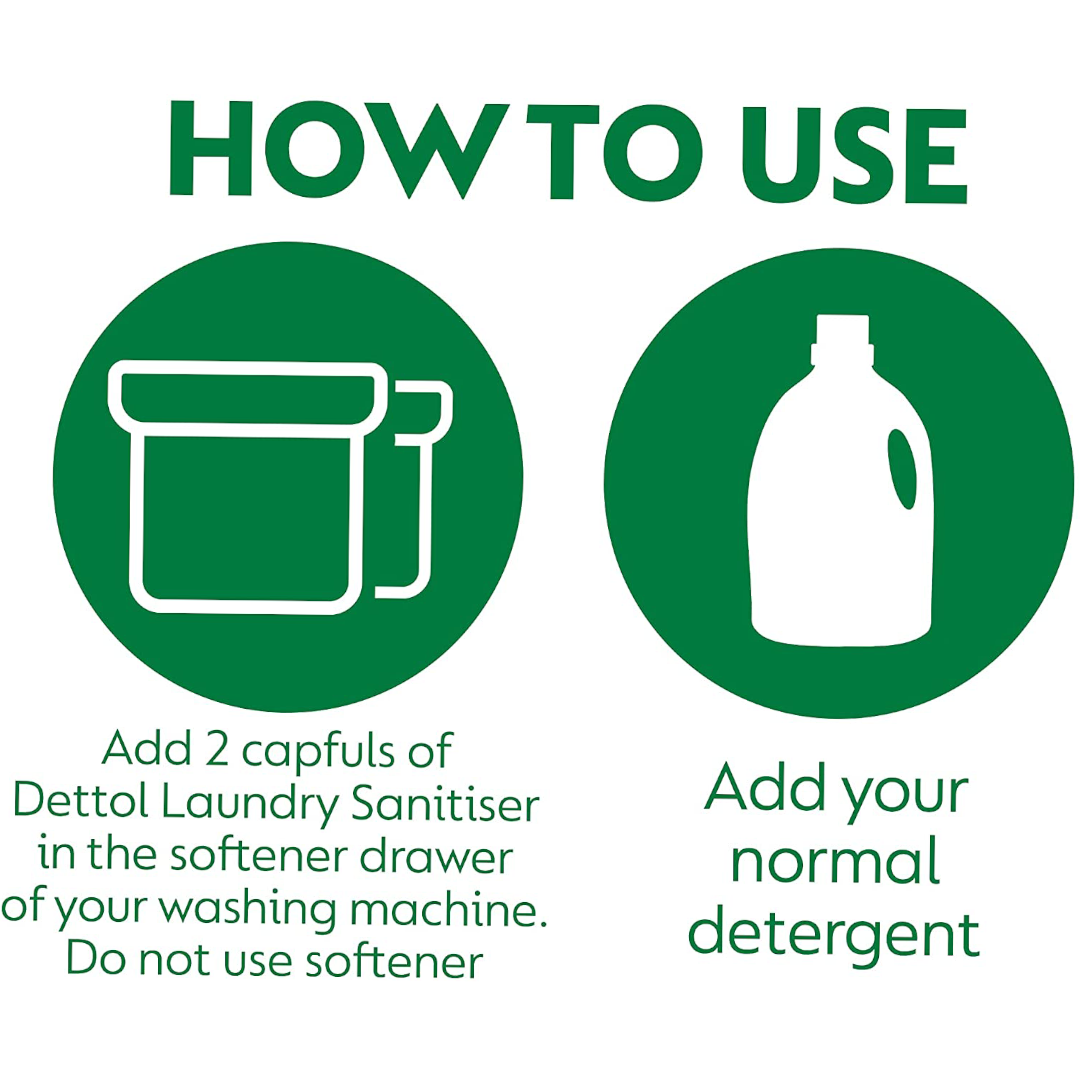 HOW TO USE

Add 2 capfuls of Dettol Laundry Sanitiser in the softener drawer of your washing machine. Do not use softener

Add your normal detergent