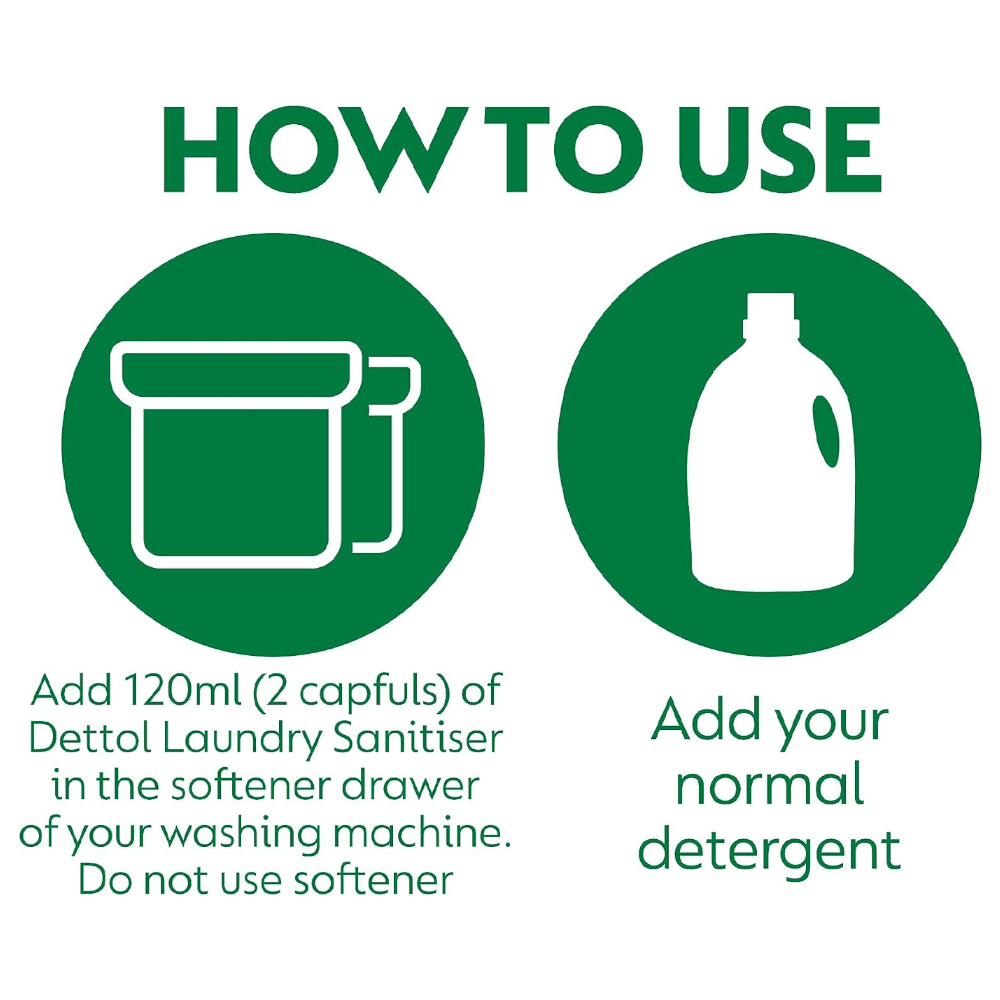 HOW TO USE

Add 120ml (2 capfuls) of Dettol Laundry Sanitiser in the softener drawer of your washing machine. Do not use softener

Add your normal detergent